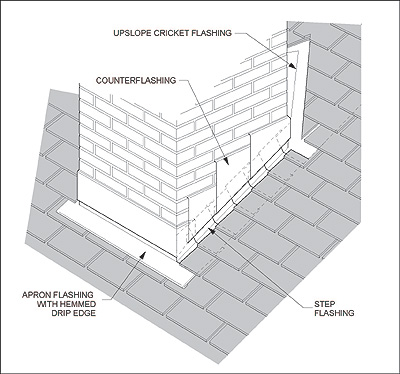 UPSLOPE CRICKET FLASHING

COUNTERFLASHING

APRON FLASHING WITH HEMMED DRIP EDGE

STEP FLASHING